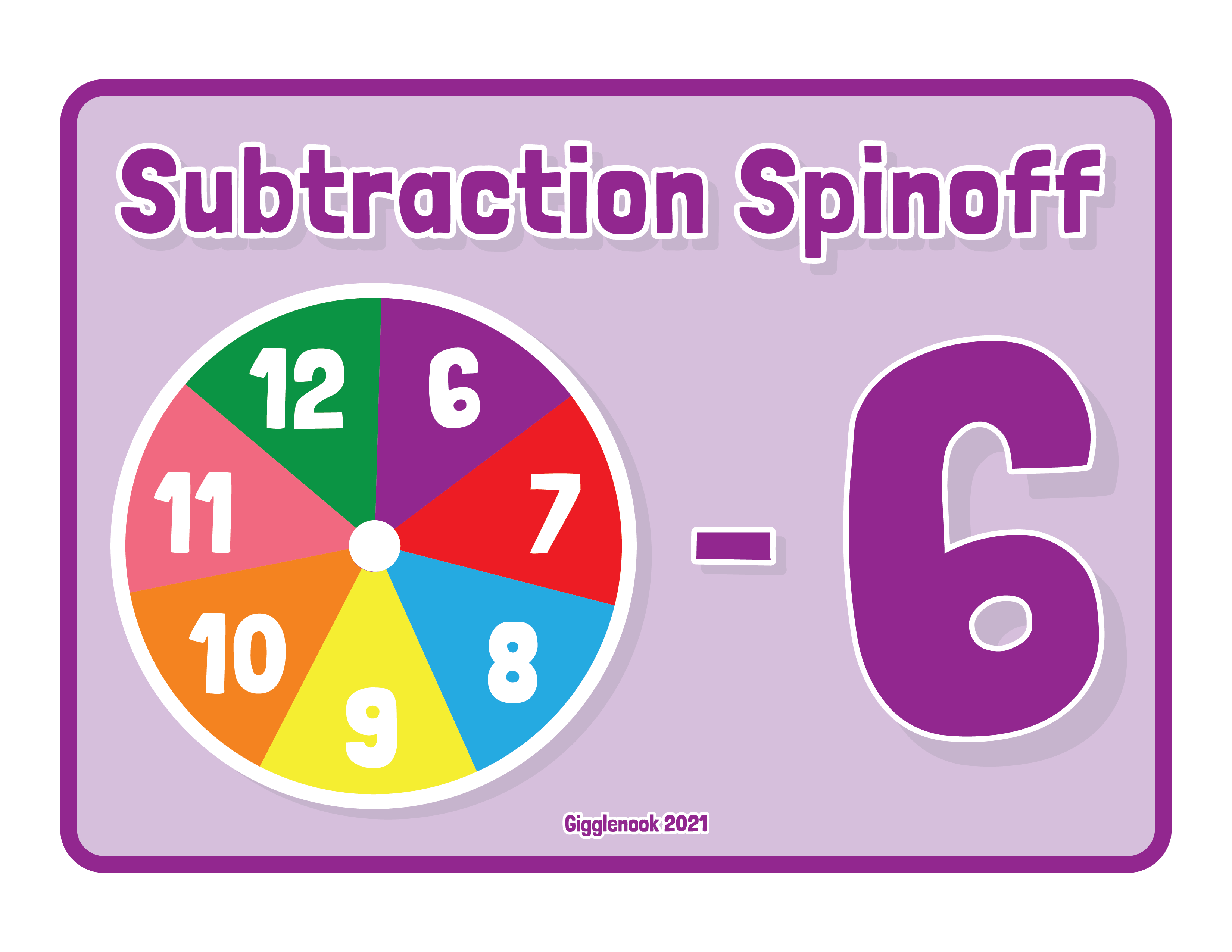 Subtraction Spinoff

12
6
7
8
9
10
11

- 6

Gigglenook 2021